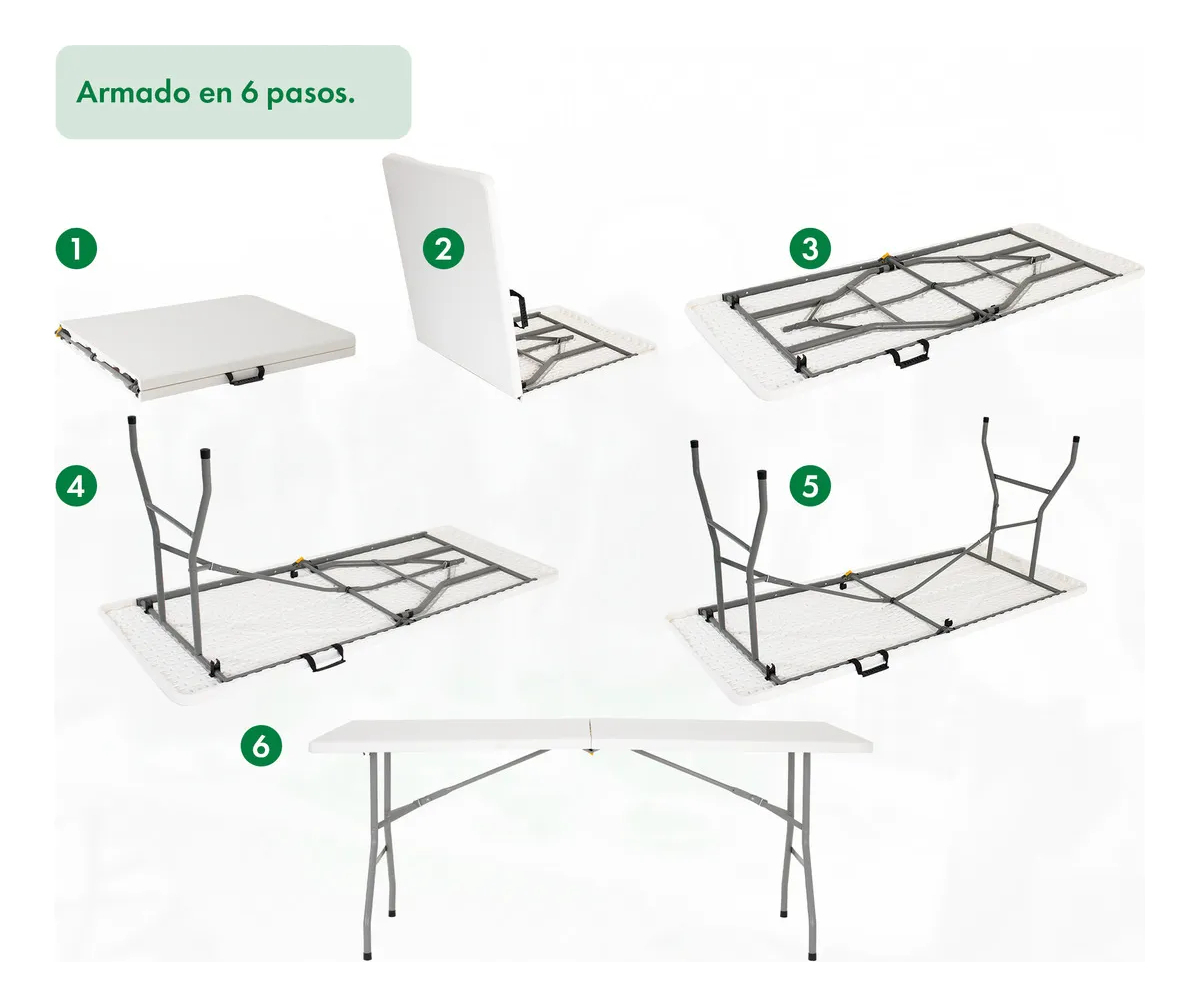 Armado en 6 pasos.

1

2

3

4

5

6