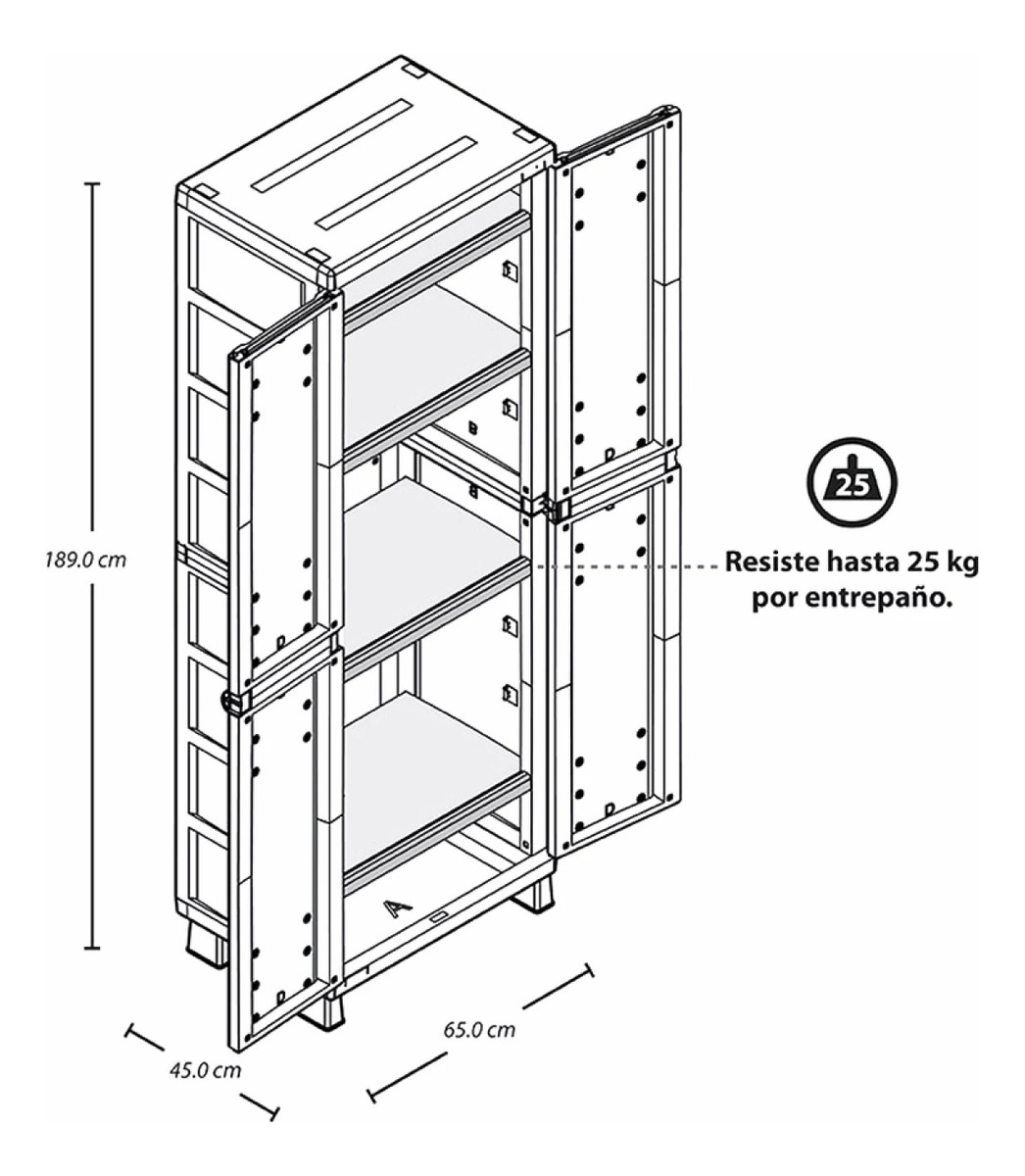 189.0 cm

25

Resiste hasta 25 kg por entrepaño.

A

65.0 cm

45.0 cm